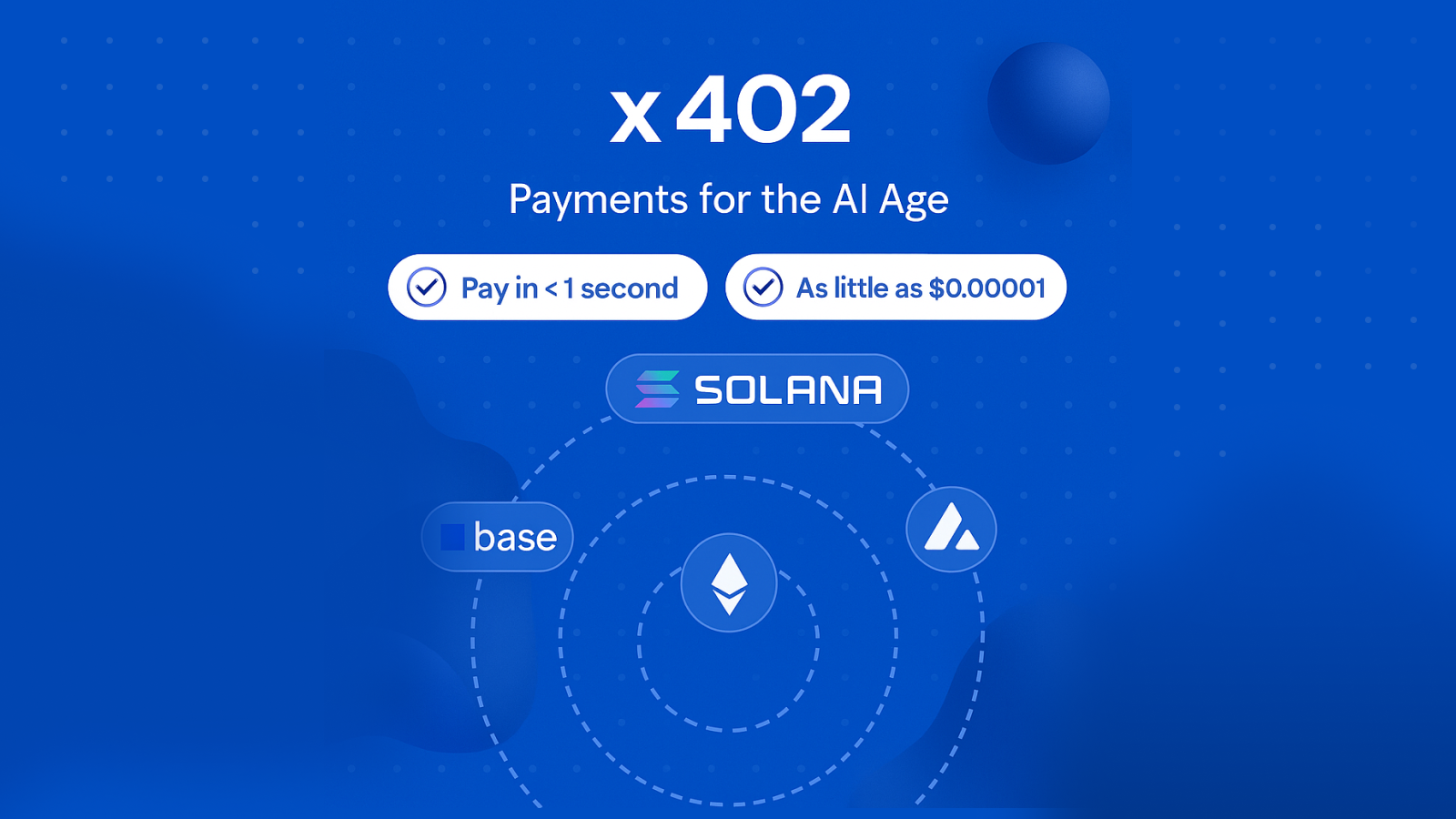 x402

Payments for the AI Age

Pay in < 1 second

As little as $0.00001

SOLANA

base